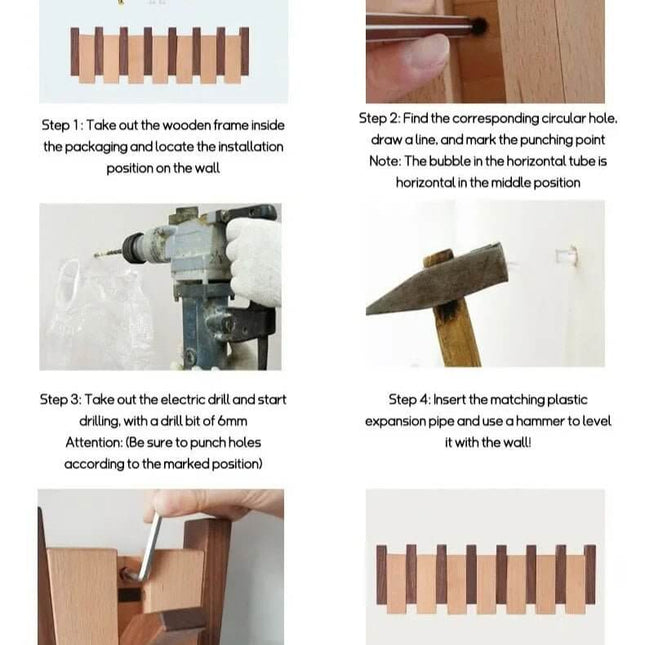 Step 1: Take out the wooden frame inside the packaging and locate the installation position on the wall

Step 2: Find the corresponding circular hole, draw a line, and mark the punching point
Note: The bubble in the horizontal tube is horizontal in the middle position

Step 3: Take out the electric drill and start drilling, with a drill bit of 6mm
Attention: (Be sure to punch holes according to the marked position)

Step 4: Insert the matching plastic expansion pipe and use a hammer to level it with the wall!